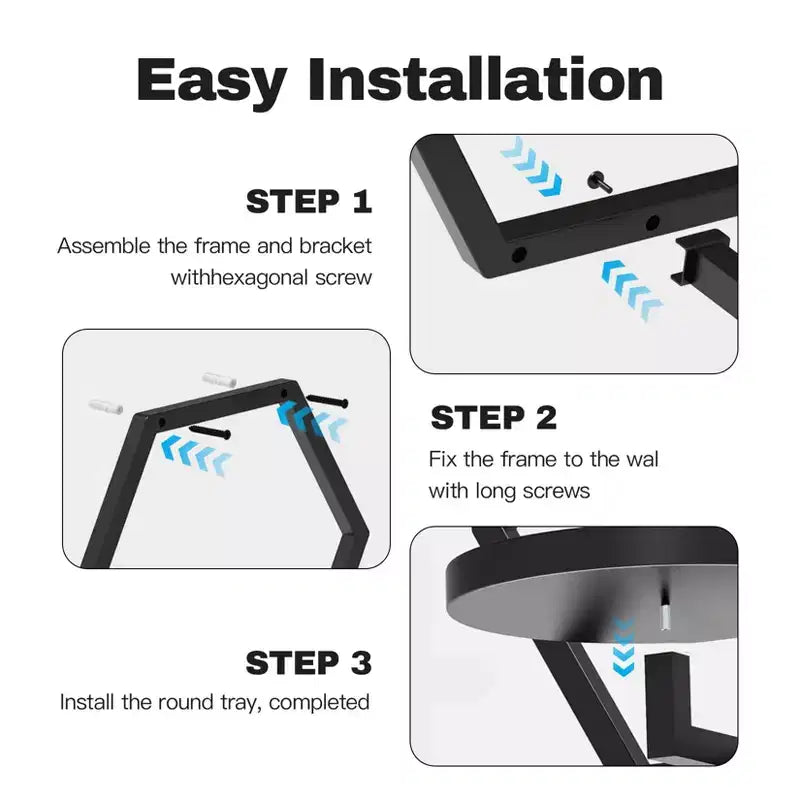 Easy Installation

STEP 1

Assemble the frame and bracket withhexagonal screw

STEP 2

Fix the frame to the wal with long screws

STEP 3

Install the round tray, completed